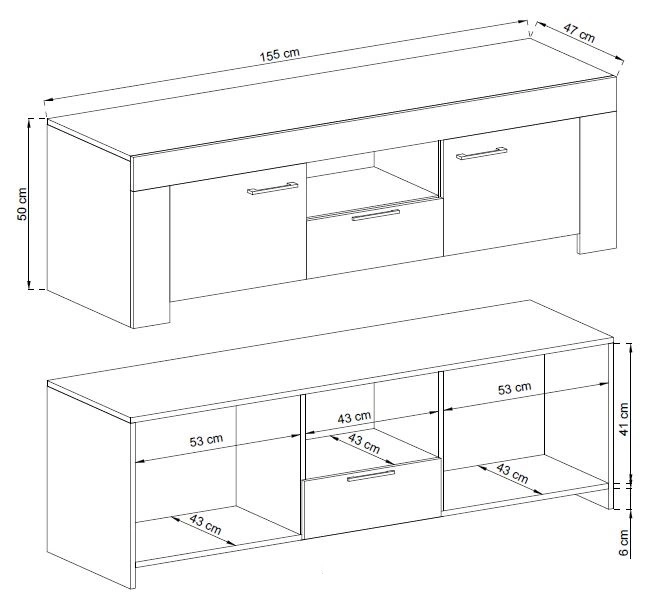 155 cm
47 cm
50 cm
53 cm
43 cm
43 cm
53 cm
43 cm
43 cm
41 cm
6 cm