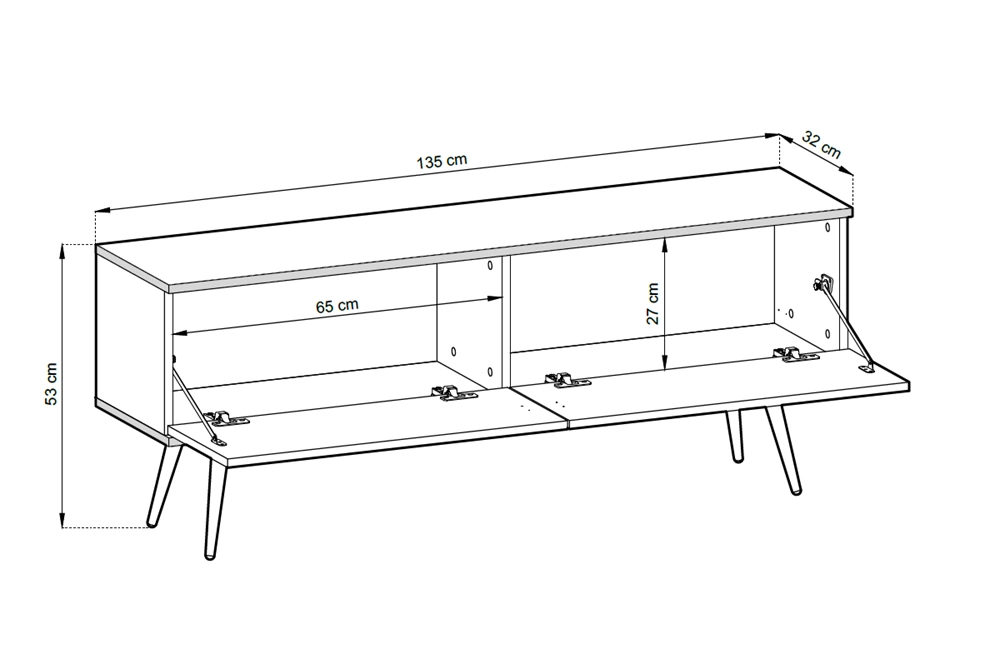 135 cm
32 cm
65 cm
27 cm
53 cm