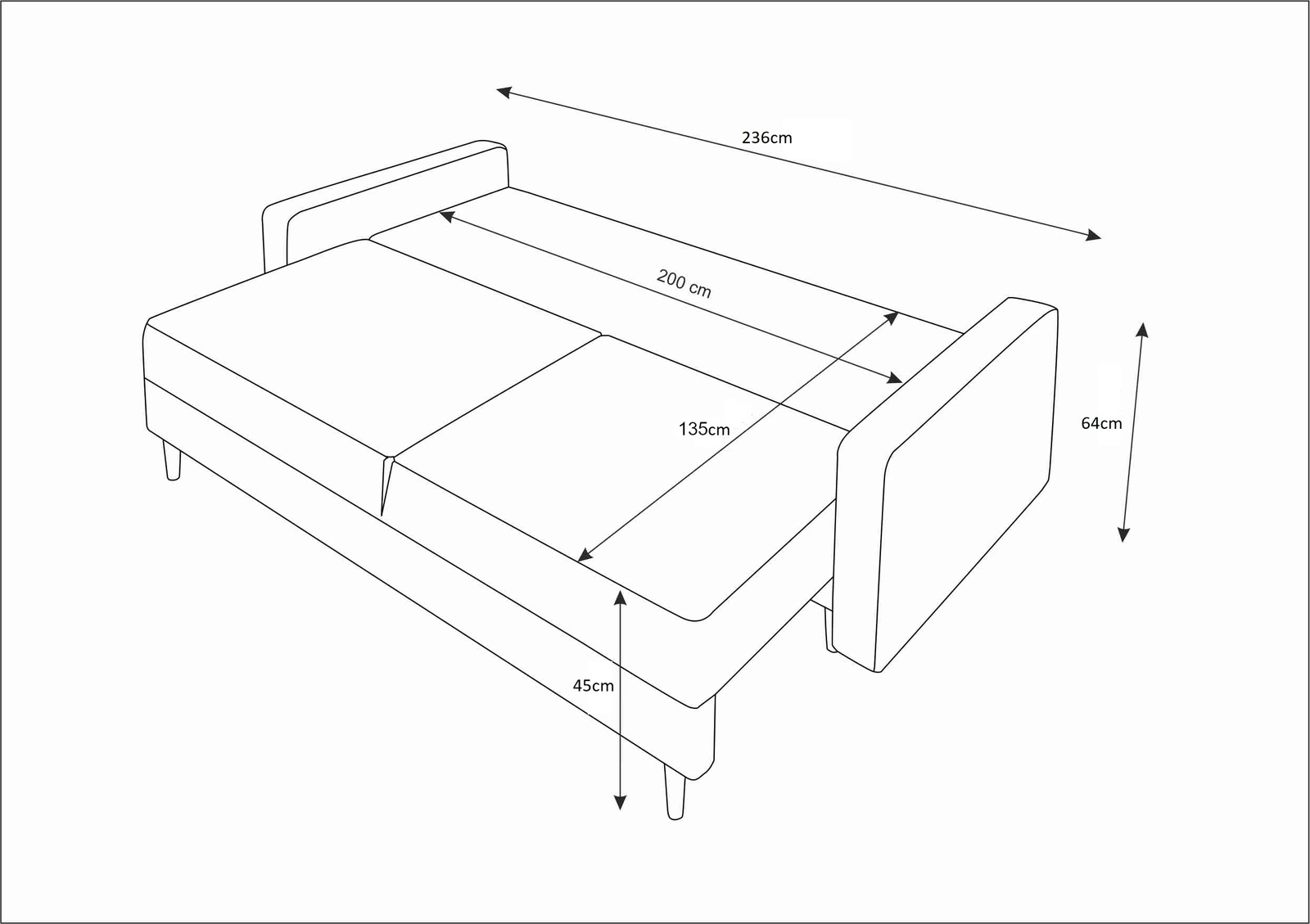 236cm

200 cm

135cm

64cm

45cm