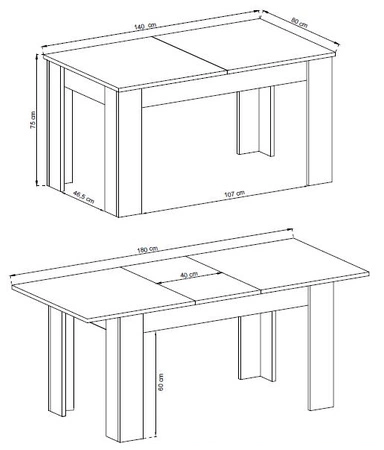 140 cm
80 cm
75 cm
46,5 cm
107 cm
180 cm
40 cm
60 cm