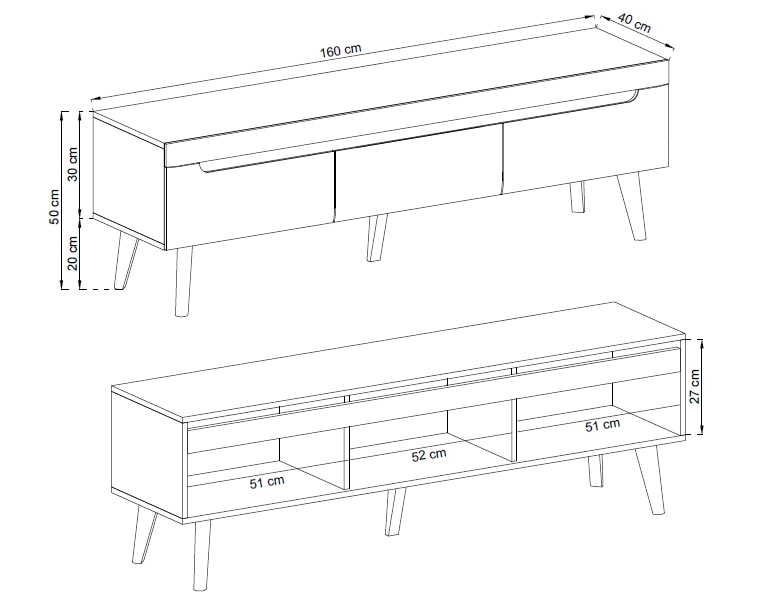 160 cm
40 cm
50 cm
30 cm
20 cm
27 cm
51 cm
52 cm
51 cm