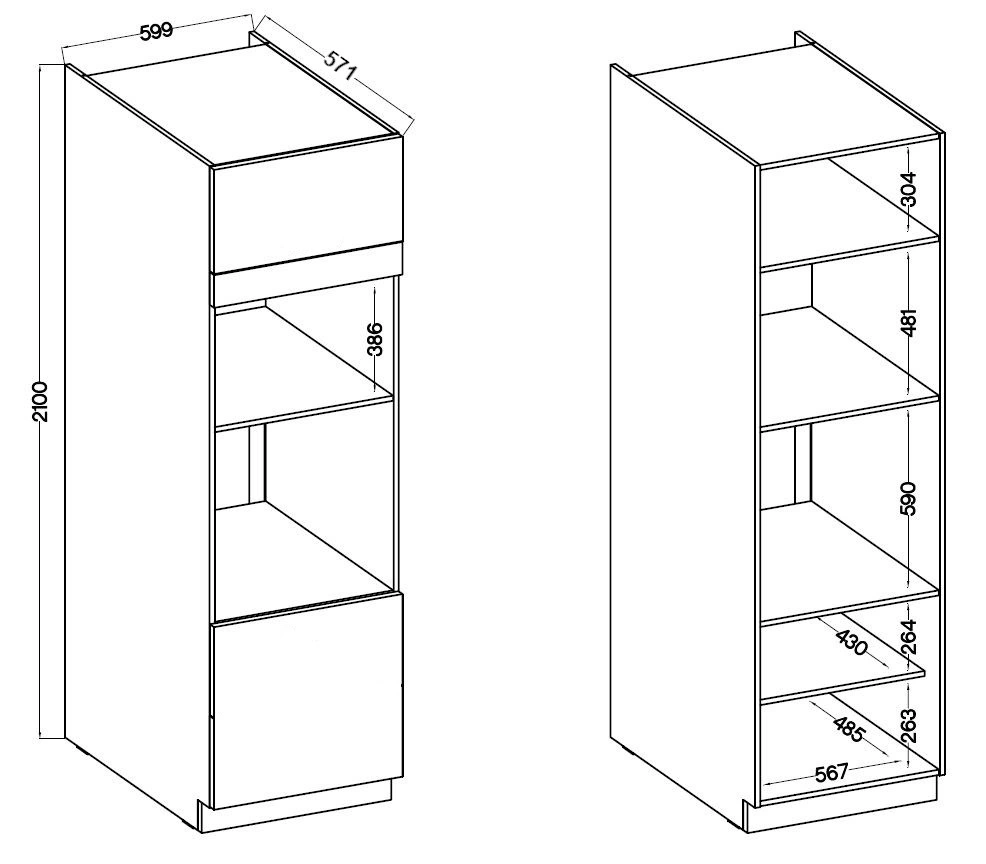 599
571
2100
386
304
481
590
430
264
485
263
567