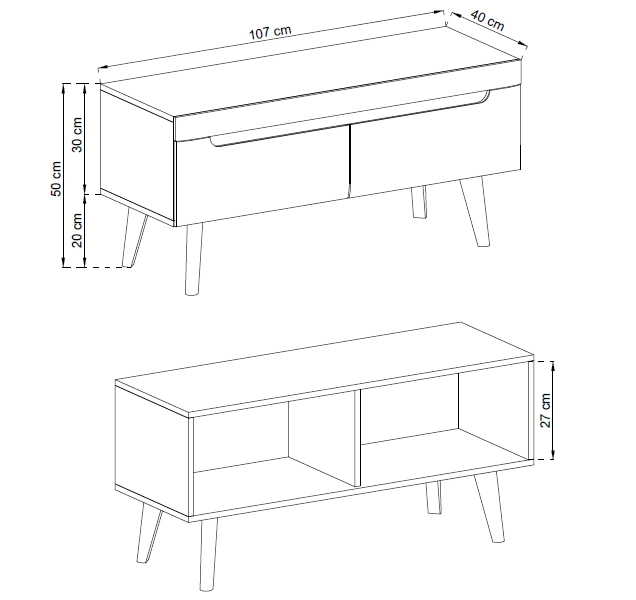 107 cm
40 cm
50 cm
30 cm
20 cm
27 cm