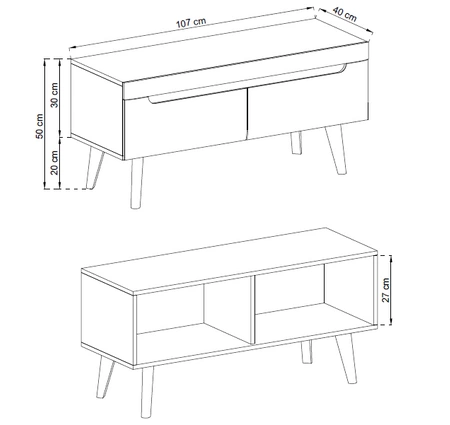 107 cm
40 cm
50 cm
30 cm
20 cm
27 cm