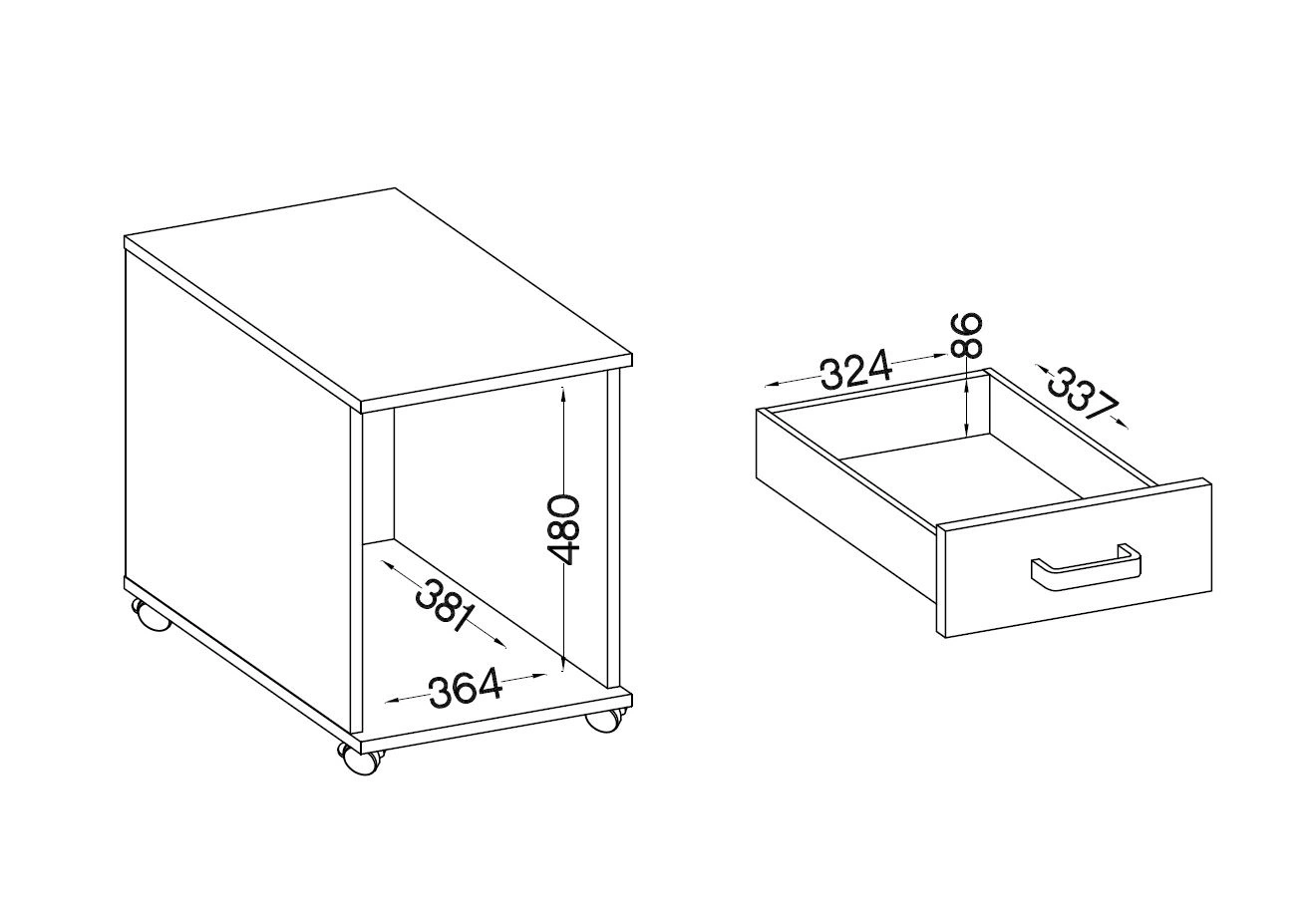 480
381
364
324
86
337